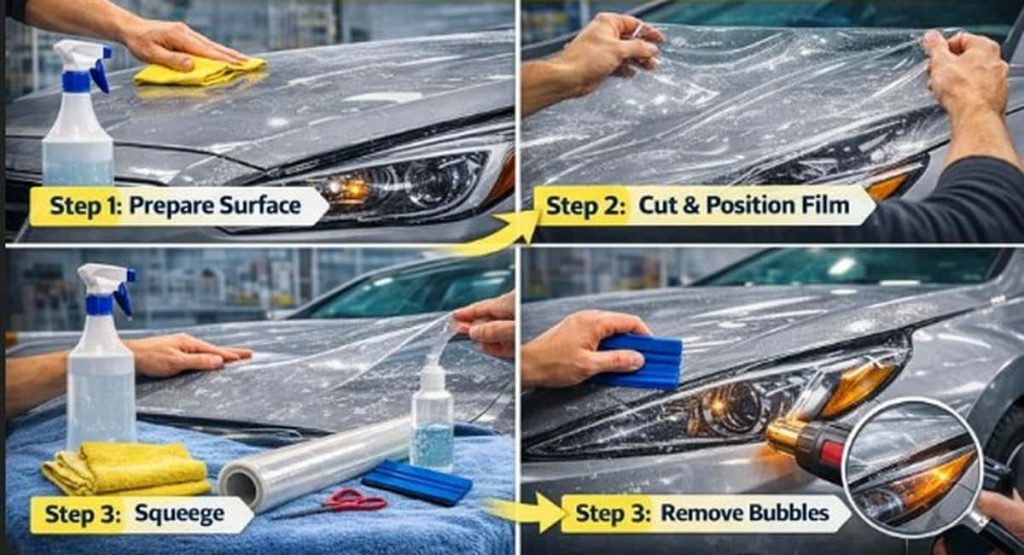 Step 1: Prepare Surface

Step 2: Cut & Position Film

Step 3: Squeege

Step 3: Remove Bubbles